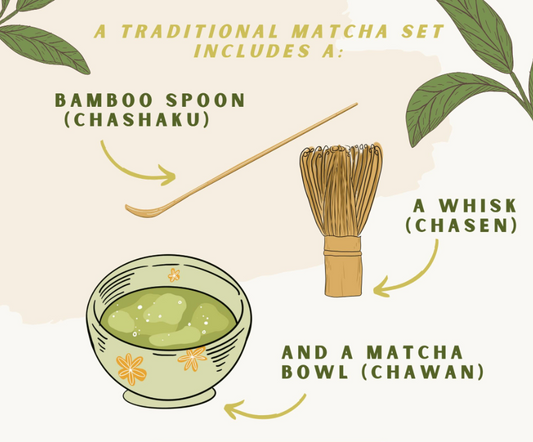 A TRADITIONAL MATCHA SET INCLUDES A:

BAMBOO SPOON (CHASHAKU)

A WHISK (CHASEN)

AND A MATCHA BOWL (CHAWAN)